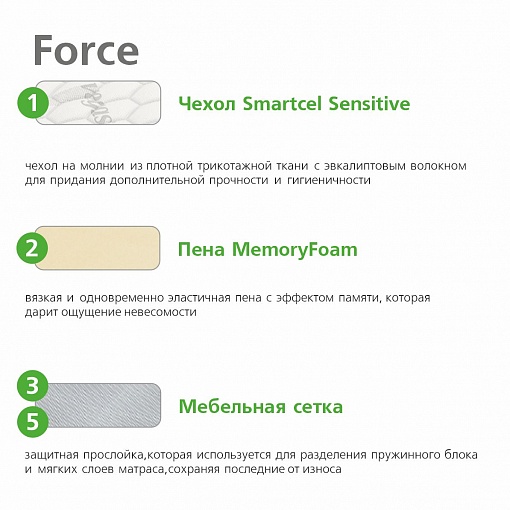 Force

1

vegas

Чехол Smartcel Sensitive

чехол на молнии из плотной трикотажной ткани с эвкалиптовым волокном для придания дополнительной прочности и гигиеничности

2

Пена MemoryFoam

вязкая и одновременно эластичная пена с эффектом памяти, которая дарит ощущение невесомости

3

5

Мебельная сетка

защитная прослойка,которая используется для разделения пружинного блока и мягких слоев матраса,сохраняя последние от износа